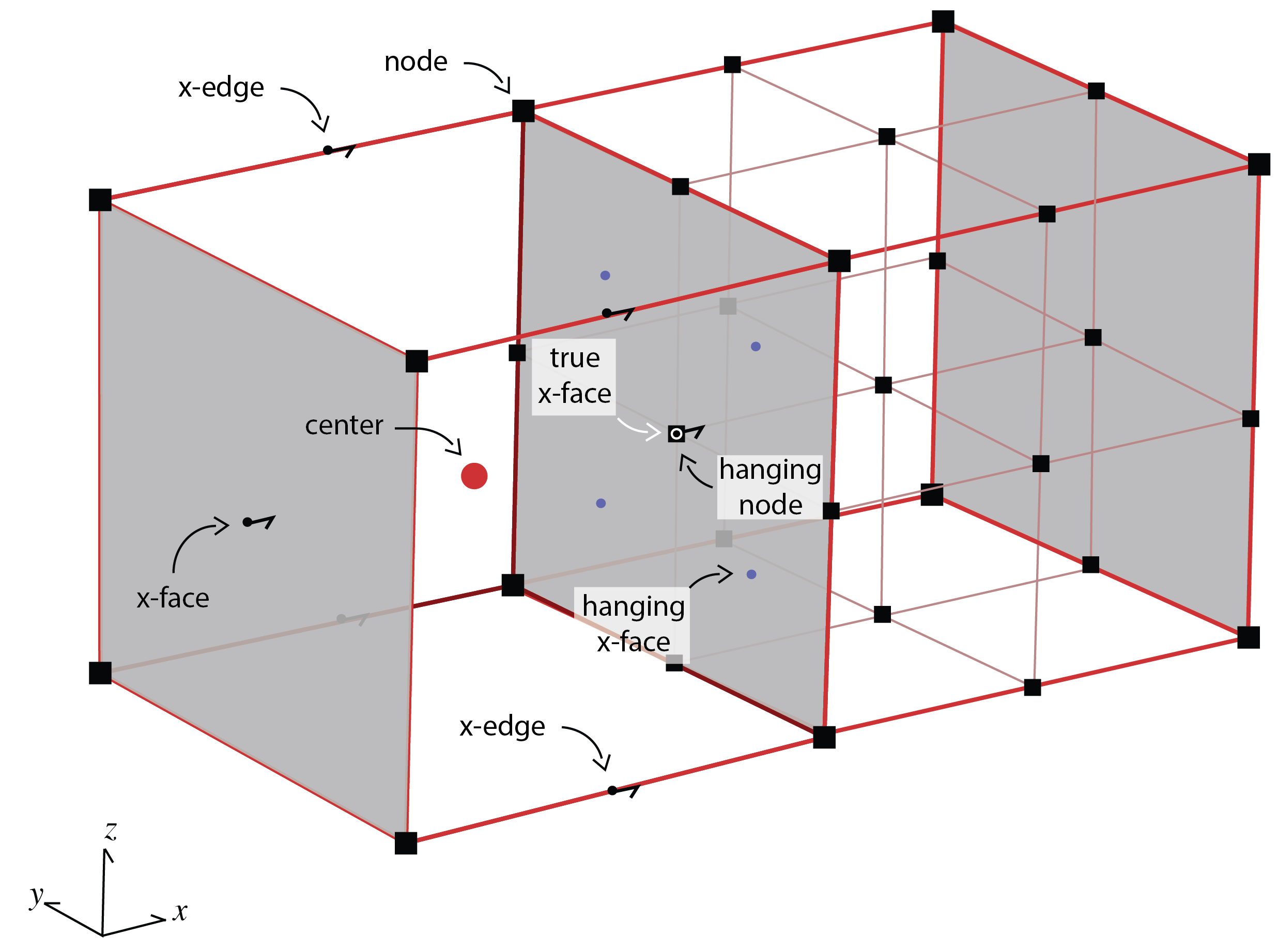 node

x-edge

true x-face

center

hanging node

x-face

hanging x-face

x-edge

$z$

$y$

$x$